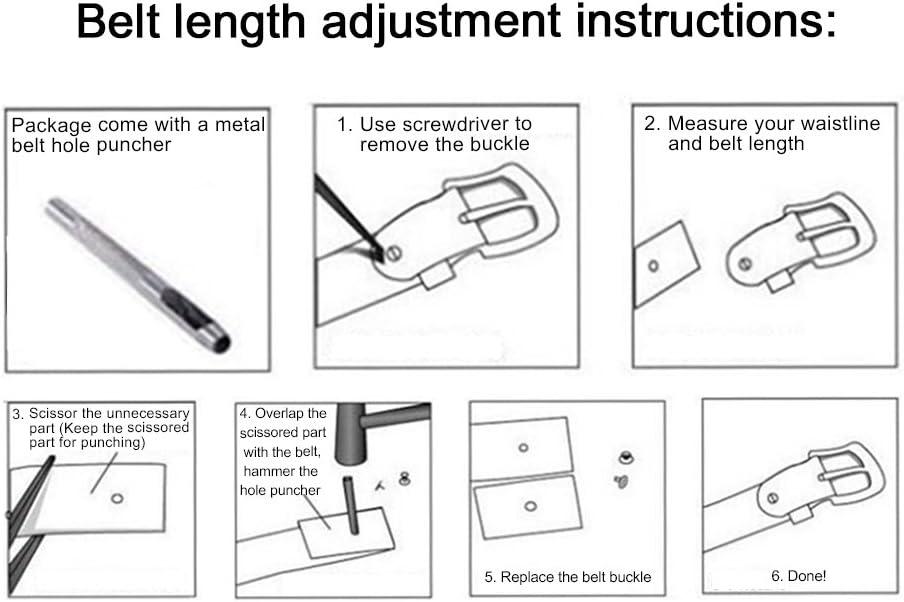 Belt length adjustment instructions:

Package come with a metal belt hole puncher

1. Use screwdriver to remove the buckle

2. Measure your waistline and belt length

3. Scissor the unnecessary part (Keep the scissored part for punching)

4. Overlap the scissored part with the belt, hammer the hole puncher

5. Replace the belt buckle

6. Done!